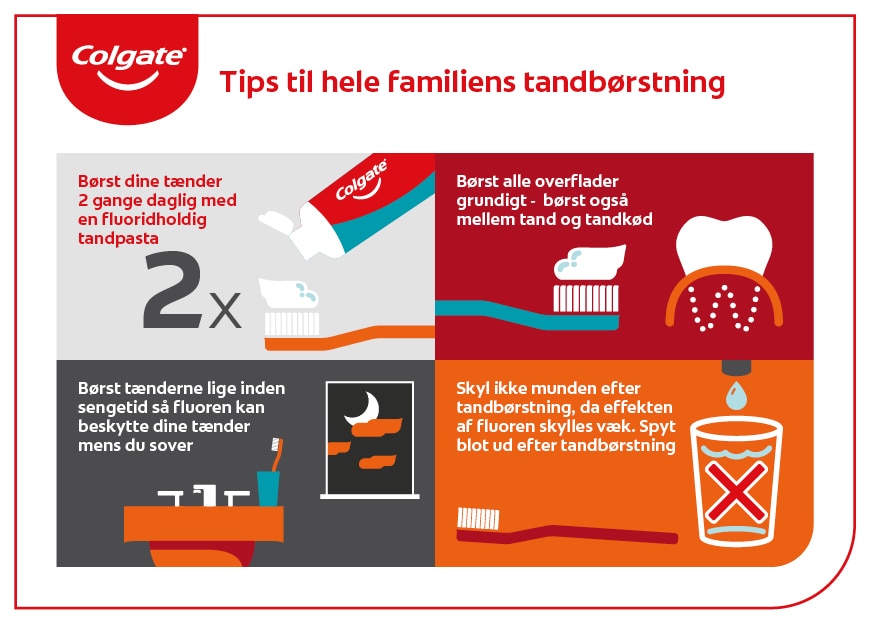 Colgate

Tips til hele familiens tandbørstning

Børst dine tænder 2 gange daglig med en fluoridholdig tandpasta

Colgate

2x

Børst alle overflader grundigt - børst også mellem tand og tandkød

Børst tænderne lige inden sengetid så fluoren kan beskytte dine tænder mens du sover

Skyl ikke munden efter tandbørstning, da effekten af fluoren skylles væk. Spyt blot ud efter tandbørstning