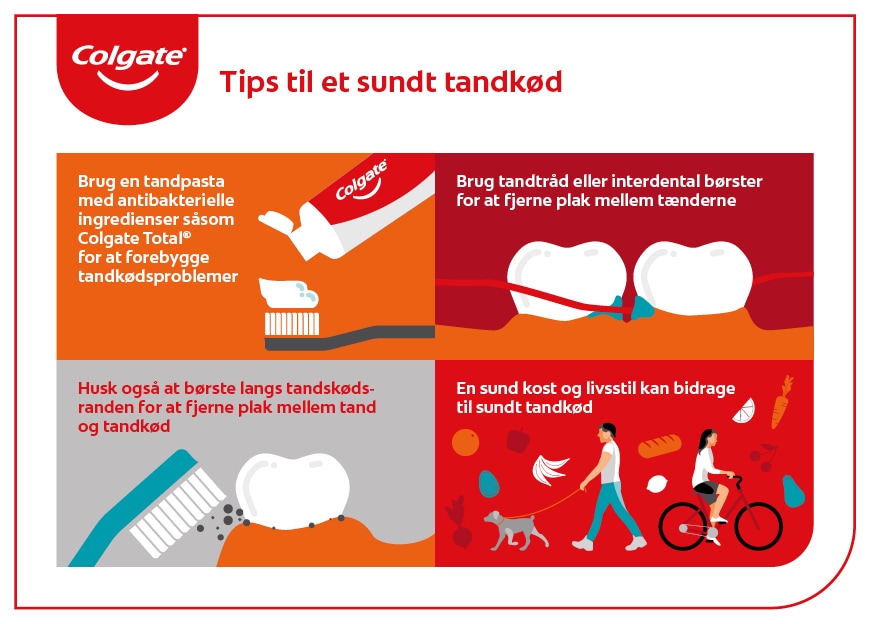 Colgate

Tips til et sundt tandkød

Brug en tandpasta med antibakterielle ingredienser såsom Colgate Total® for at forebygge tandkødsproblemer

Colgate

Brug tandtråd eller interdental børster for at fjerne plak mellem tænderne

Husk også at børste langs tandskødsranden for at fjerne plak mellem tand og tandkød

En sund kost og livsstil kan bidrage til sundt tandkød